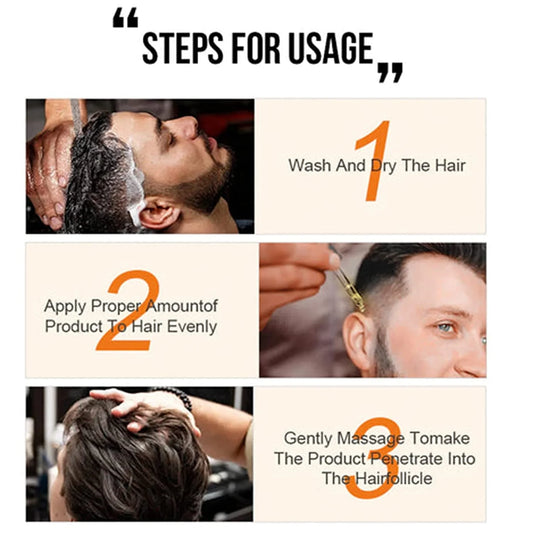 “STEPS FOR USAGE”

1
Wash And Dry The Hair

2
Apply Proper Amountof Product To Hair Evenly

3
Gently Massage Tomake The Product Penetrate Into The Hairfollicle